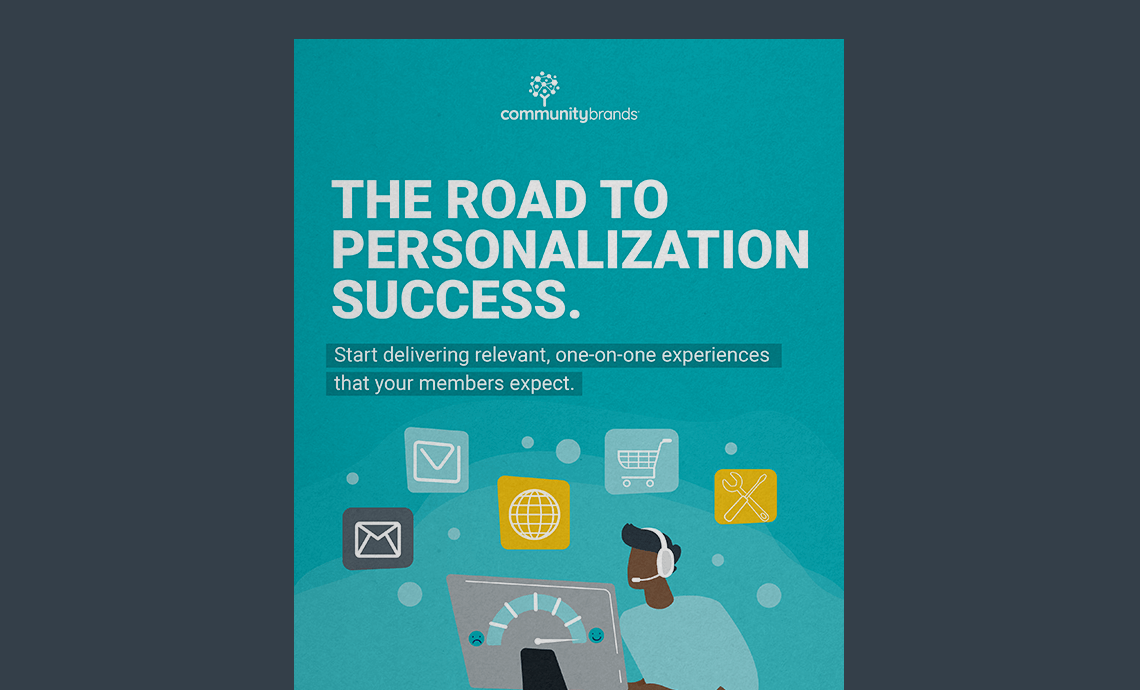 communitybrands

THE ROAD TO PERSONALIZATION SUCCESS.

Start delivering relevant, one-on-one experiences that your members expect.