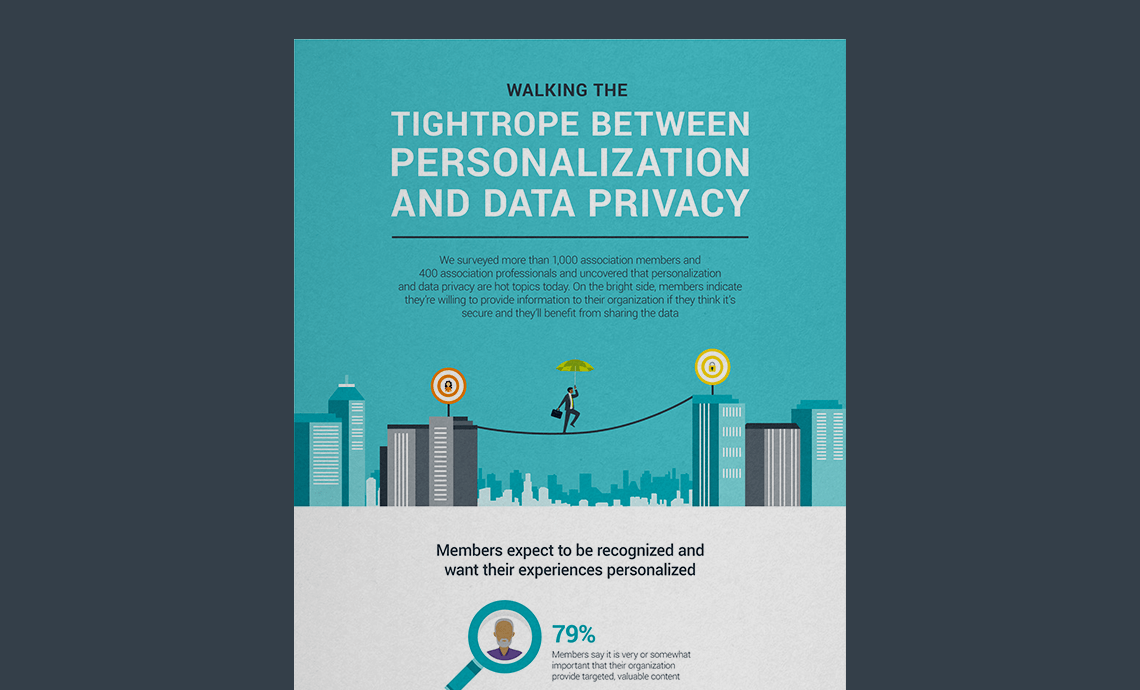 WALKING THE

TIGHTROPE BETWEEN PERSONALIZATION AND DATA PRIVACY

We surveyed more than 1,000 association members and 400 association professionals and uncovered that personalization and data privacy are hot topics today. On the bright side, members indicate they're willing to provide information to their organization if they think it's secure and they'll benefit from sharing the data

Members expect to be recognized and want their experiences personalized

79%

Members say it is very or somewhat important that their organization provide targeted, valuable content